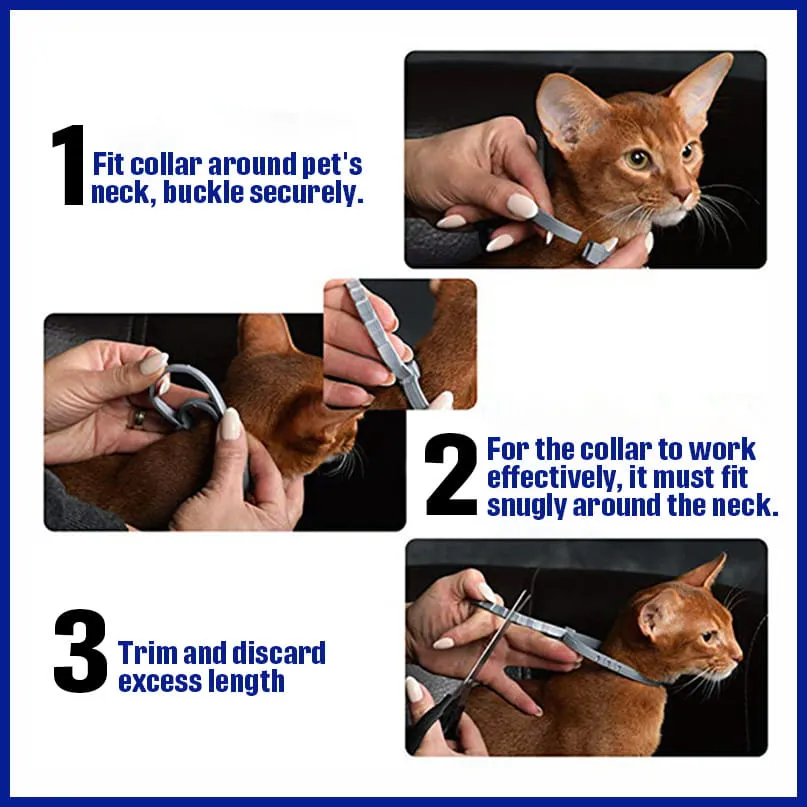 1 Fit collar around pet's neck, buckle securely.

2 For the collar to work effectively, it must fit snugly around the neck.

3 Trim and discard excess length